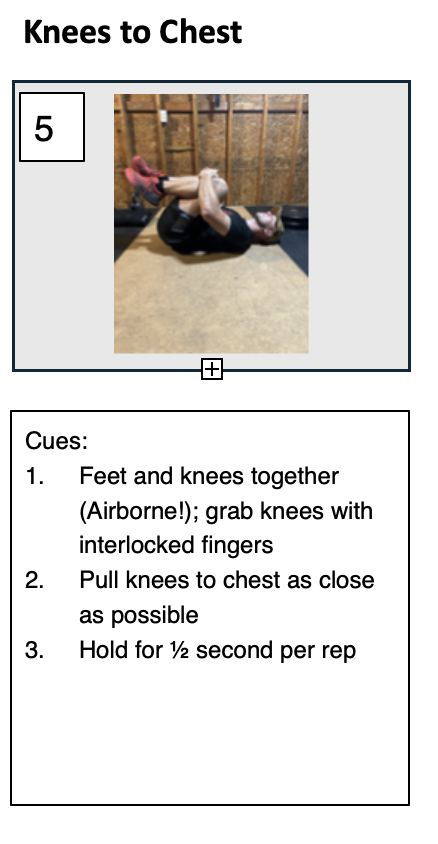 Knees to Chest

5

Cues:
1. Feet and knees together (Airborne!); grab knees with interlocked fingers
2. Pull knees to chest as close as possible
3. Hold for ½ second per rep